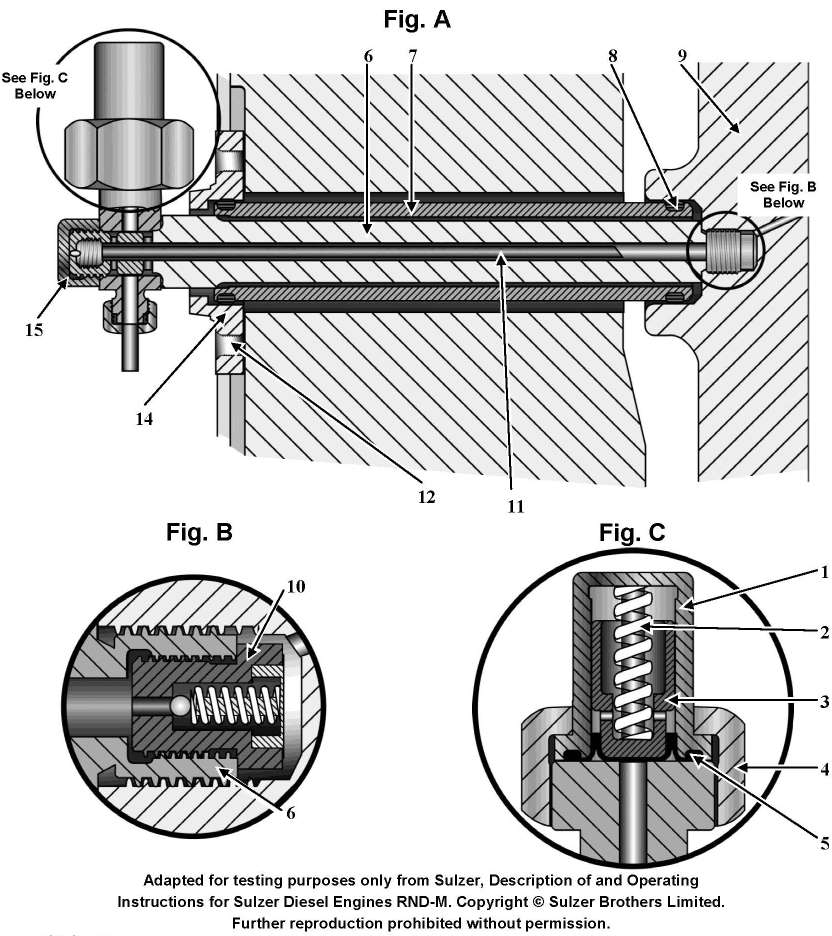 Fig. A

See Fig. C Below

6 7 8 9

See Fig. B Below

15

14

12

11

Fig. B

10

6

Fig. C

1

2

3

4

5

Adapted for testing purposes only from Sulzer, Description of and Operating Instructions for Sulzer Diesel Engines RND-M. Copyright © Sulzer Brothers Limited. Further reproduction prohibited without permission.