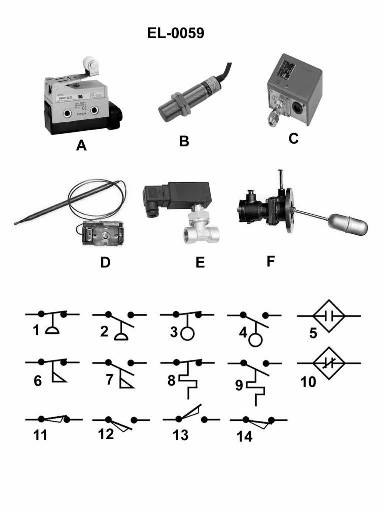 EL-0059

A

B

C

D

E

F

1

2

3

4

5

6

7

8

9

10

11

12

13

14