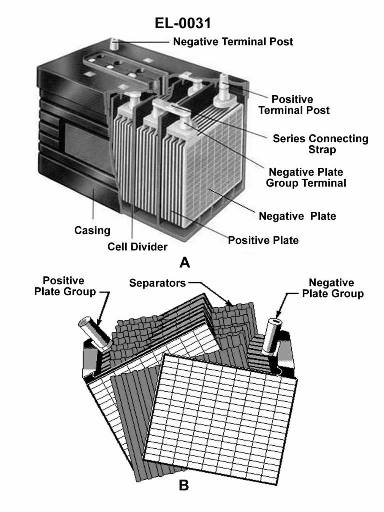 EL-0031

Negative Terminal Post

Positive Terminal Post

Series Connecting Strap

Negative Plate Group Terminal

Negative Plate

Positive Plate

Casing

Cell Divider

A

Positive Plate Group

Separators

Negative Plate Group

B