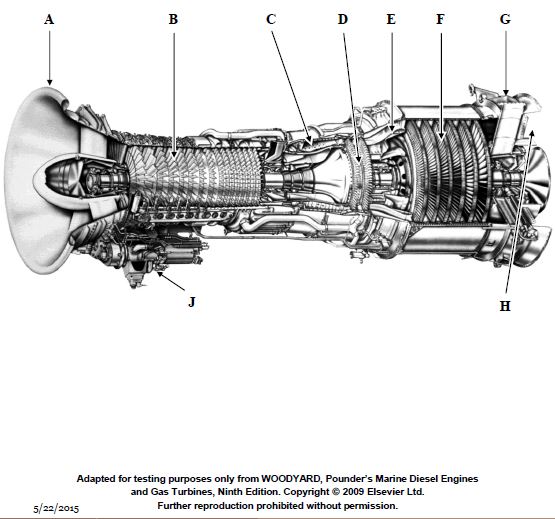 A
B
C
D
E
F
G
J
H

Adapted for testing purposes only from WOODYARD, Pounder's Marine Diesel Engines and Gas Turbines, Ninth Edition. Copyright © 2009 Elsevier Ltd. Further reproduction prohibited without permission.

5/22/2015