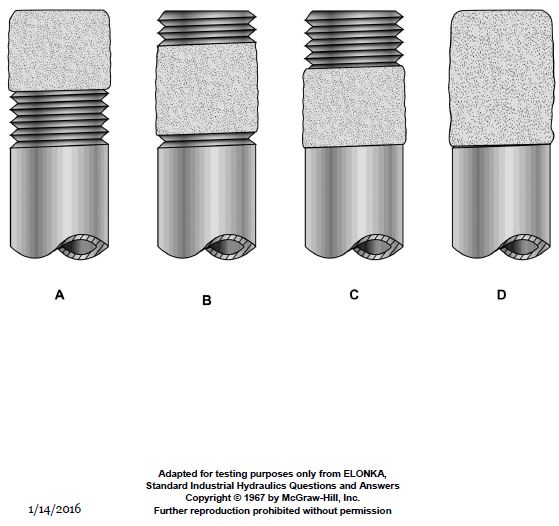 A

B

C

D

Adapted for testing purposes only from ELONKA,
Standard Industrial Hydraulics Questions and Answers
Copyright © 1967 by McGraw-Hill, Inc.
Further reproduction prohibited without permission

1/14/2016