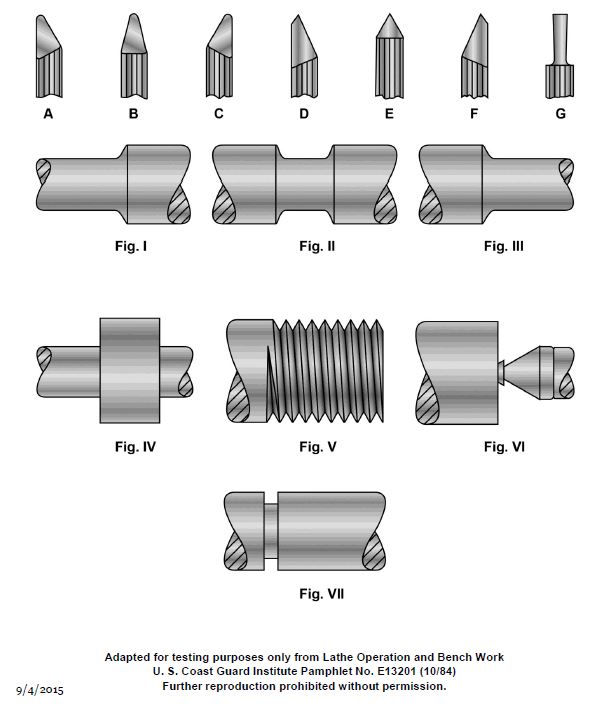 A B C D E F G

Fig. I Fig. II Fig. III

Fig. IV Fig. V Fig. VI

Fig. VII

Adapted for testing purposes only from Lathe Operation and Bench Work
U. S. Coast Guard Institute Pamphlet No. E13201 (10/84)
Further reproduction prohibited without permission.

9/4/2015